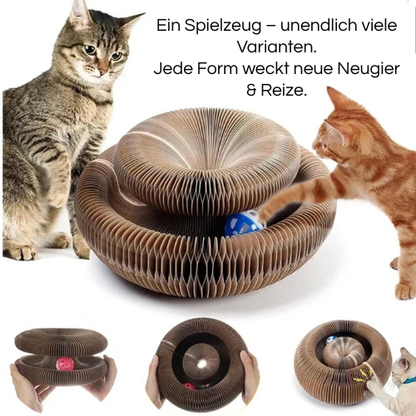 Ein Spielzeug – unendlich viele Varianten.
Jede Form weckt neue Neugier & Reize.