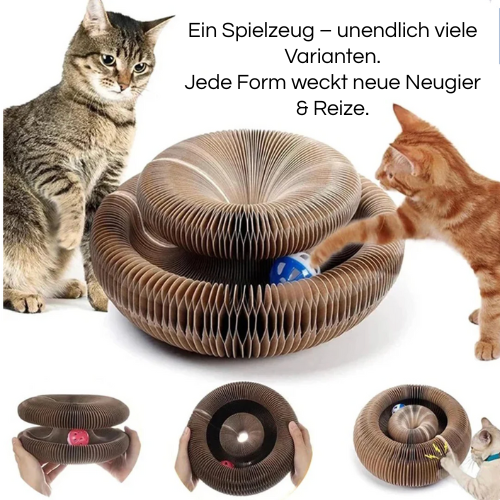 Ein Spielzeug – unendlich viele Varianten.
Jede Form weckt neue Neugier & Reize.